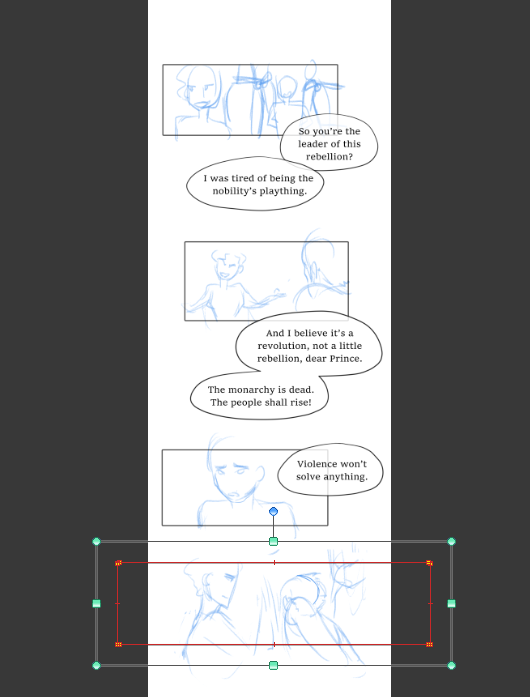 So you're the leader of this rebellion?

I was tired of being the nobility's plaything.

And I believe it's a revolution, not a little rebellion, dear Prince.

The monarchy is dead. The people shall rise!

Violence won't solve anything.