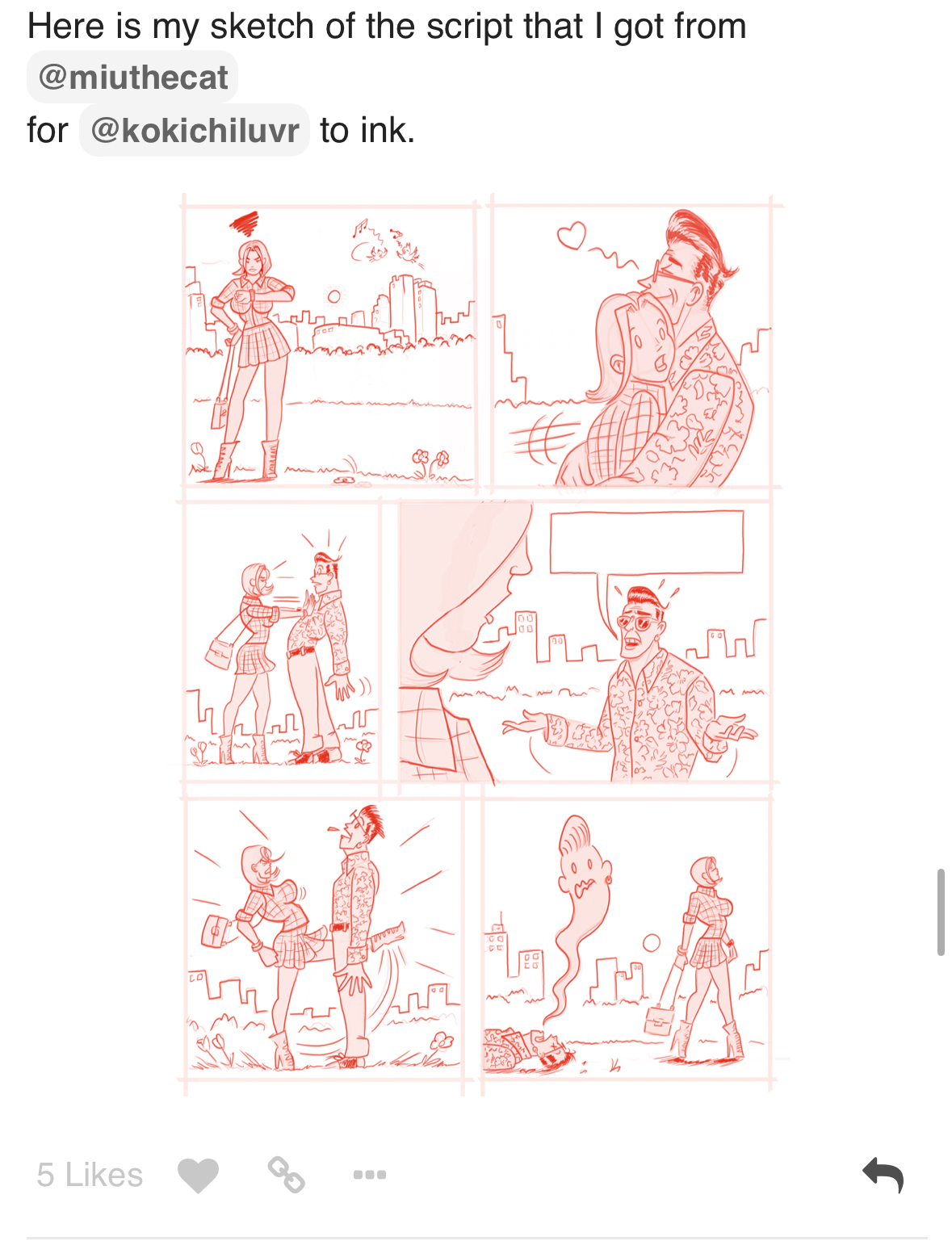 Here is my sketch of the script that I got from @miuthecat for @kokichiluvr to ink.

5 Likes