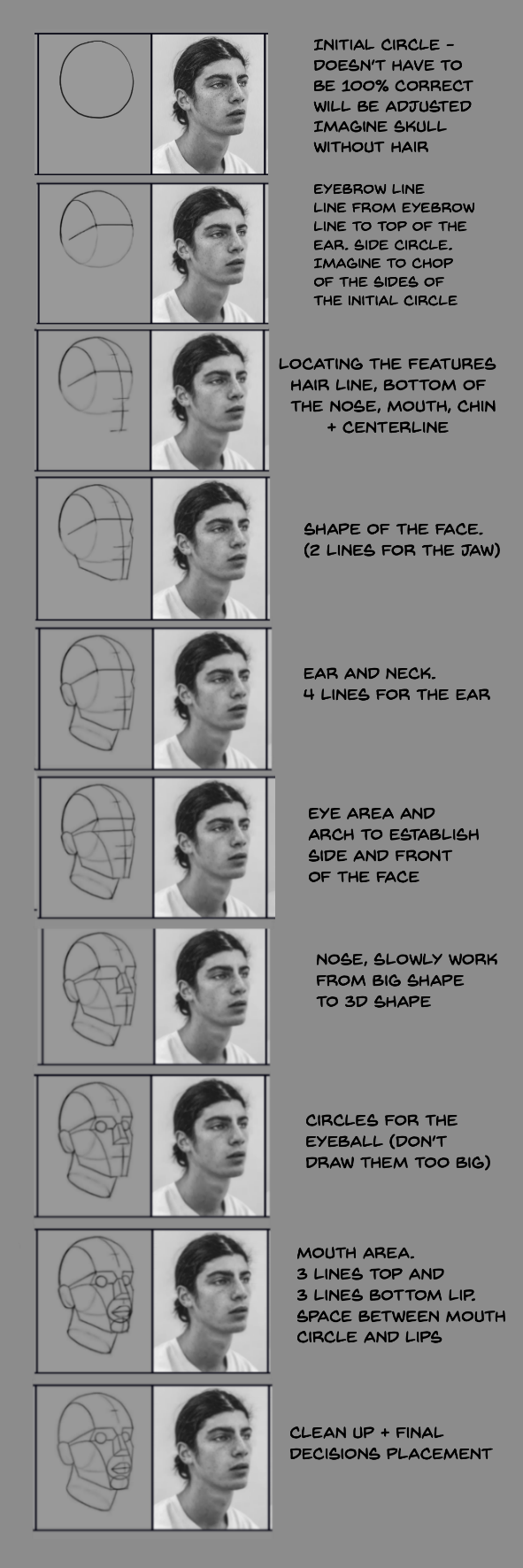 INITIAL CIRCLE - DOESN'T HAVE TO BE 100% CORRECT WILL BE ADJUSTED IMAGINE SKULL WITHOUT HAIR

EYEBROW LINE
LINE FROM EYEBROW LINE TO TOP OF THE EAR. SIDE CIRCLE. IMAGINE TO CHOP OF THE SIDES OF THE INITIAL CIRCLE

LOCATING THE FEATURES HAIR LINE, BOTTOM OF THE NOSE, MOUTH, CHIN + CENTERLINE

SHAPE OF THE FACE. (2 LINES FOR THE JAW)

EAR AND NECK. 4 LINES FOR THE EAR

EYE AREA AND ARCH TO ESTABLISH SIDE AND FRONT OF THE FACE

NOSE, SLOWLY WORK FROM BIG SHAPE TO 3D SHAPE

CIRCLES FOR THE EYEBALL (DON'T DRAW THEM TOO BIG)

MOUTH AREA.
3 LINES TOP AND 3 LINES BOTTOM LIP. SPACE BETWEEN MOUTH CIRCLE AND LIPS

CLEAN UP + FINAL DECISIONS PLACEMENT